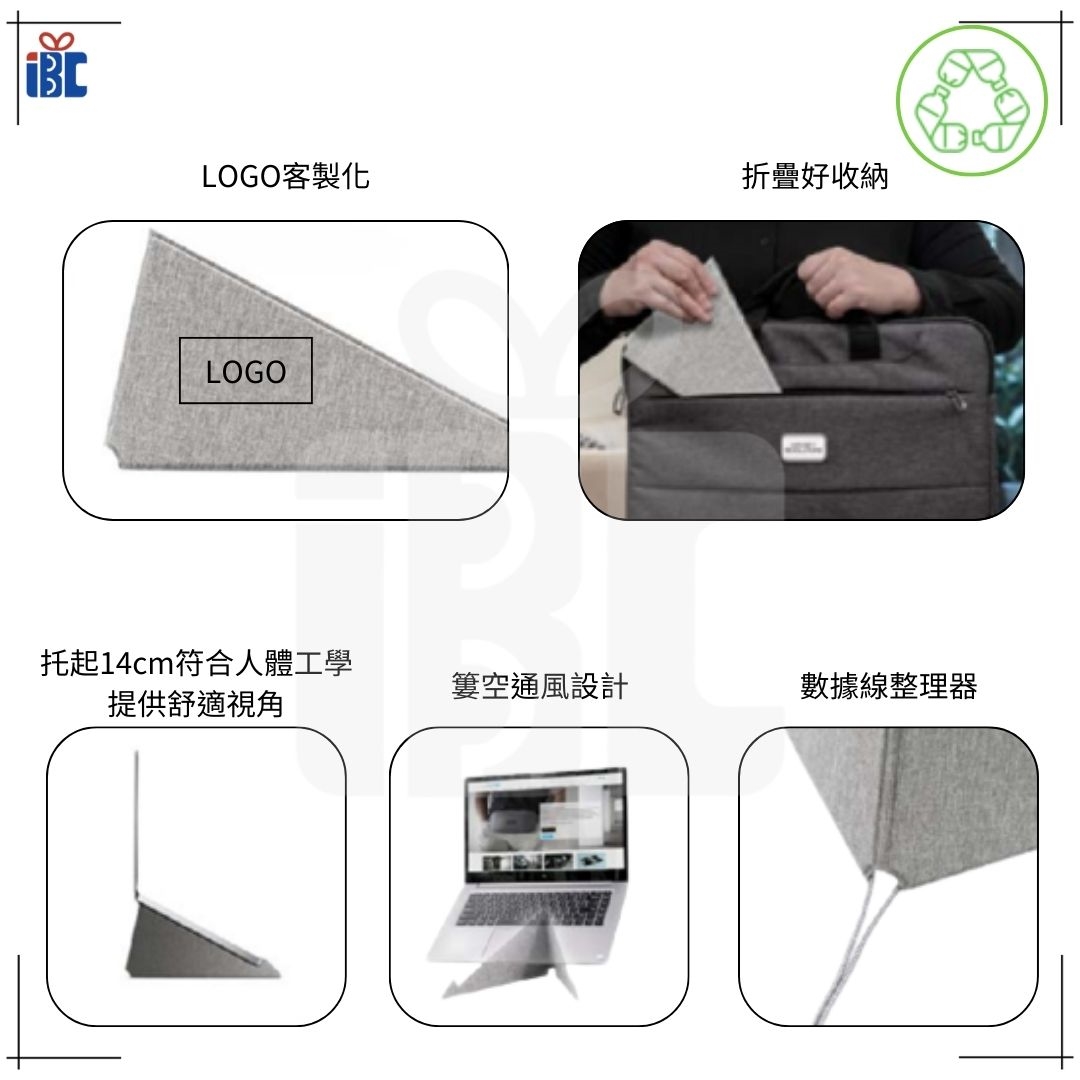 iBC

LOGO客製化

LOGO

折疊好收納

托起14cm符合人體工學
提供舒適視角

簍空通風設計

數據線整理器