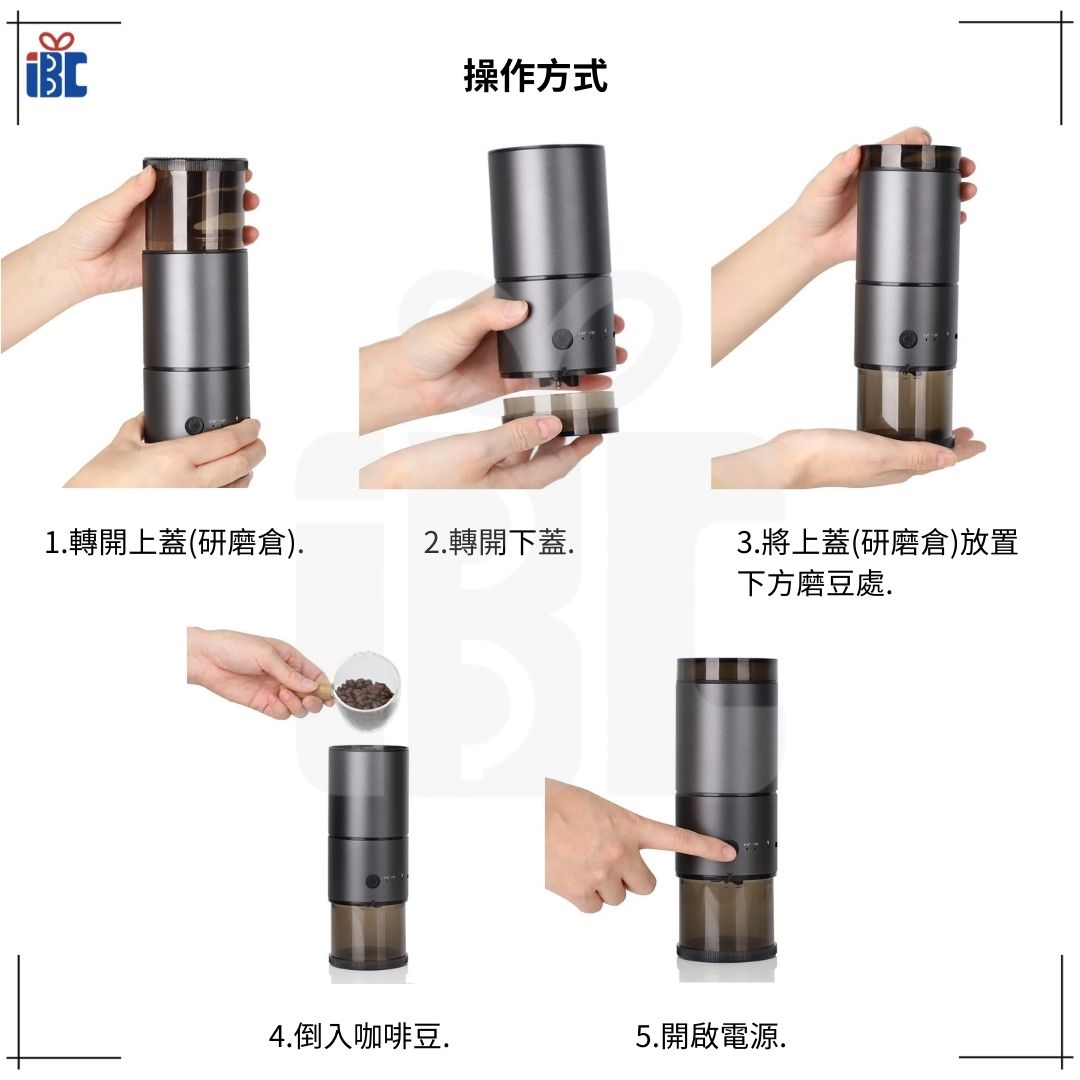 iBC

操作方式

1.轉開上蓋(研磨倉).

2.轉開下蓋.

3.將上蓋(研磨倉)放置下方磨豆處.

4.倒入咖啡豆.

5.開啟電源.