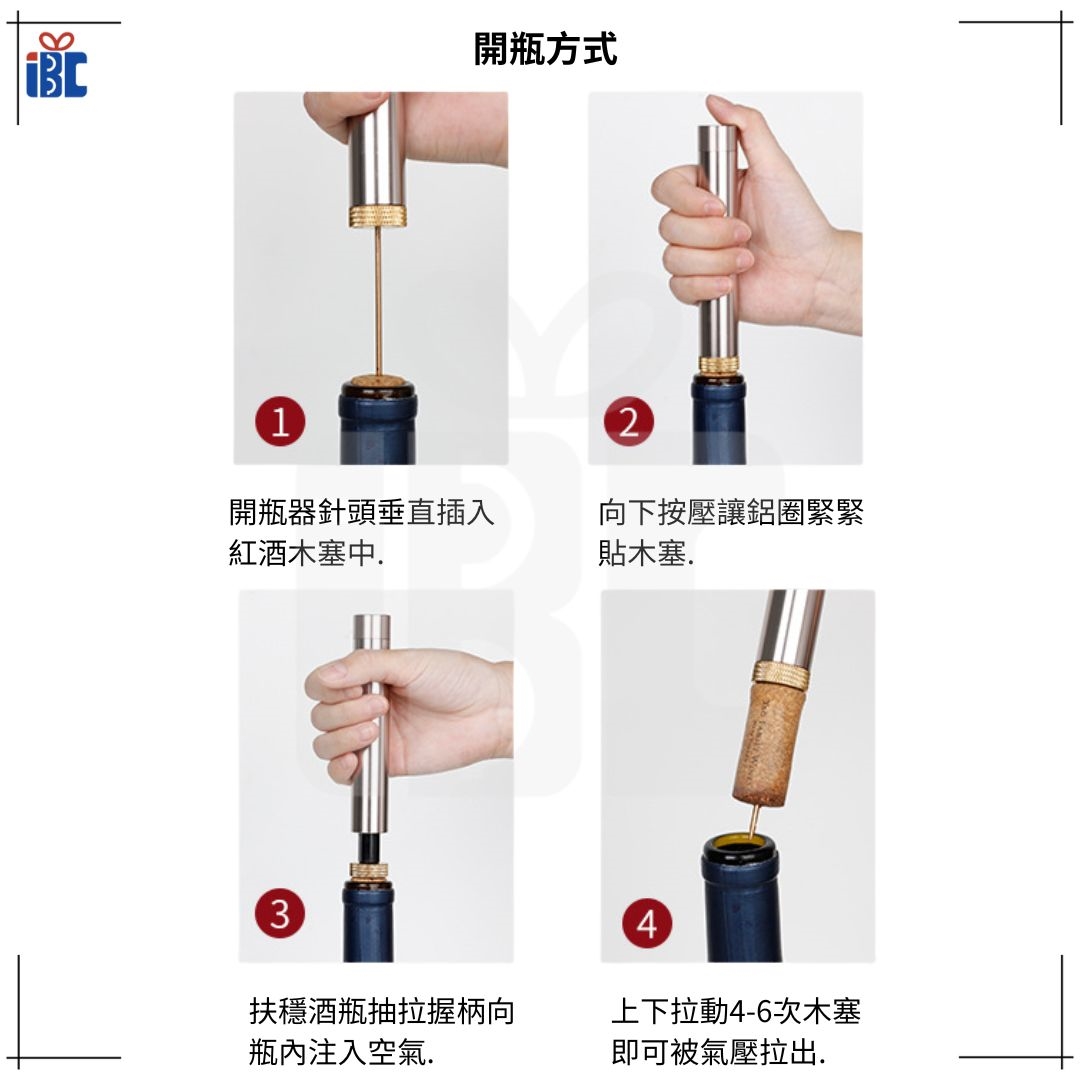 iBC

開瓶方式

1

開瓶器針頭垂直插入紅酒木塞中.

2

向下按壓讓鋁圈緊緊貼木塞.

3

扶穩酒瓶抽拉握柄向瓶內注入空氣.

4

上下拉動4-6次木塞即可被氣壓拉出.