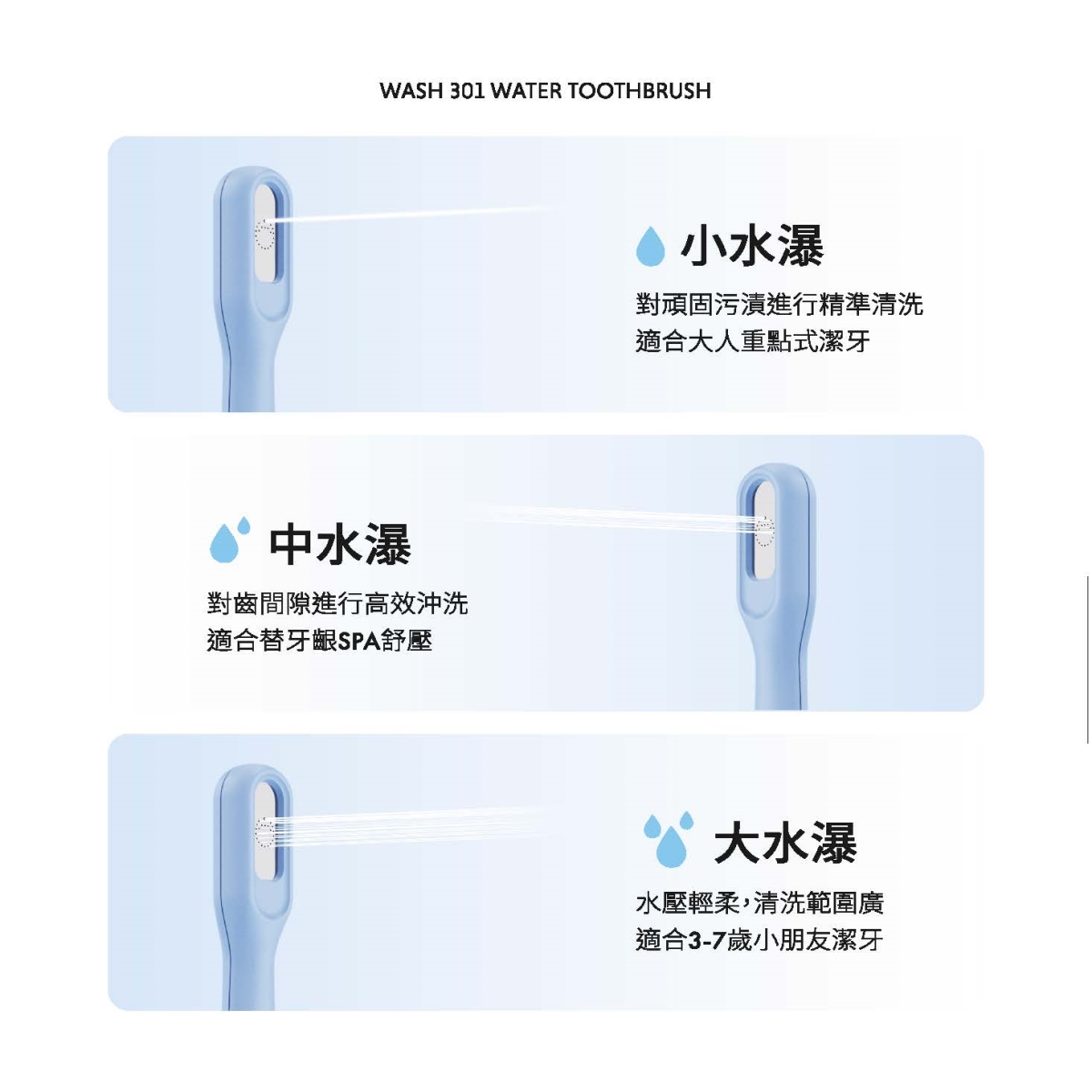 WASH 301 WATER TOOTHBRUSH

小水瀑

對頑固污漬進行精準清洗
適合大人重點式潔牙

中水瀑

對齒間隙進行高效沖洗
適合替牙齦SPA舒壓

大水瀑

水壓輕柔，清洗範圍廣
適合3-7歲小朋友潔牙