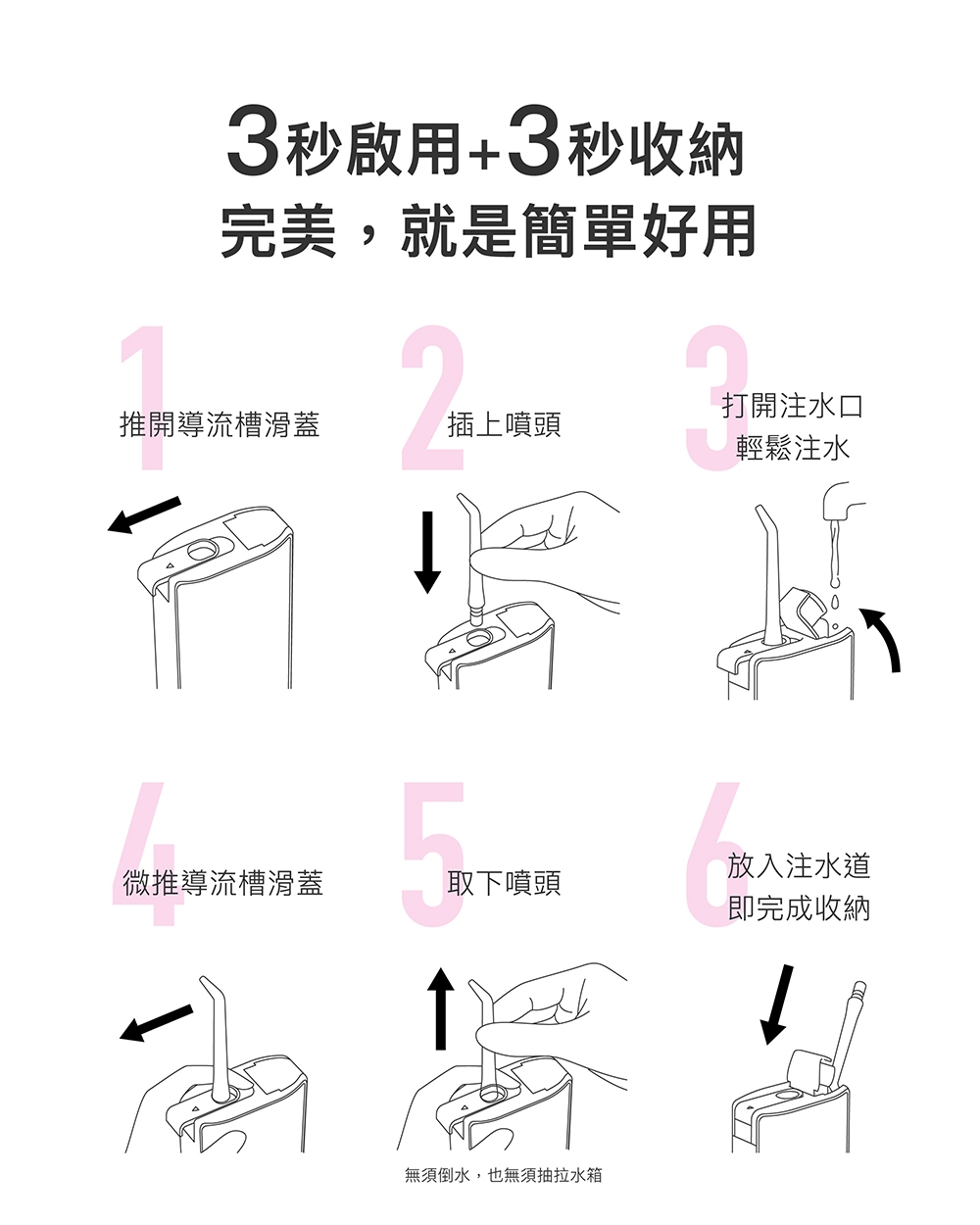 3秒啟用+3秒收納
完美，就是簡單好用

1
推開導流槽滑蓋

2
插上噴頭

3
打開注水口
輕鬆注水

4
微推導流槽滑蓋

5
取下噴頭

6
放入注水道
即完成收納

無須倒水，也無須抽拉水箱